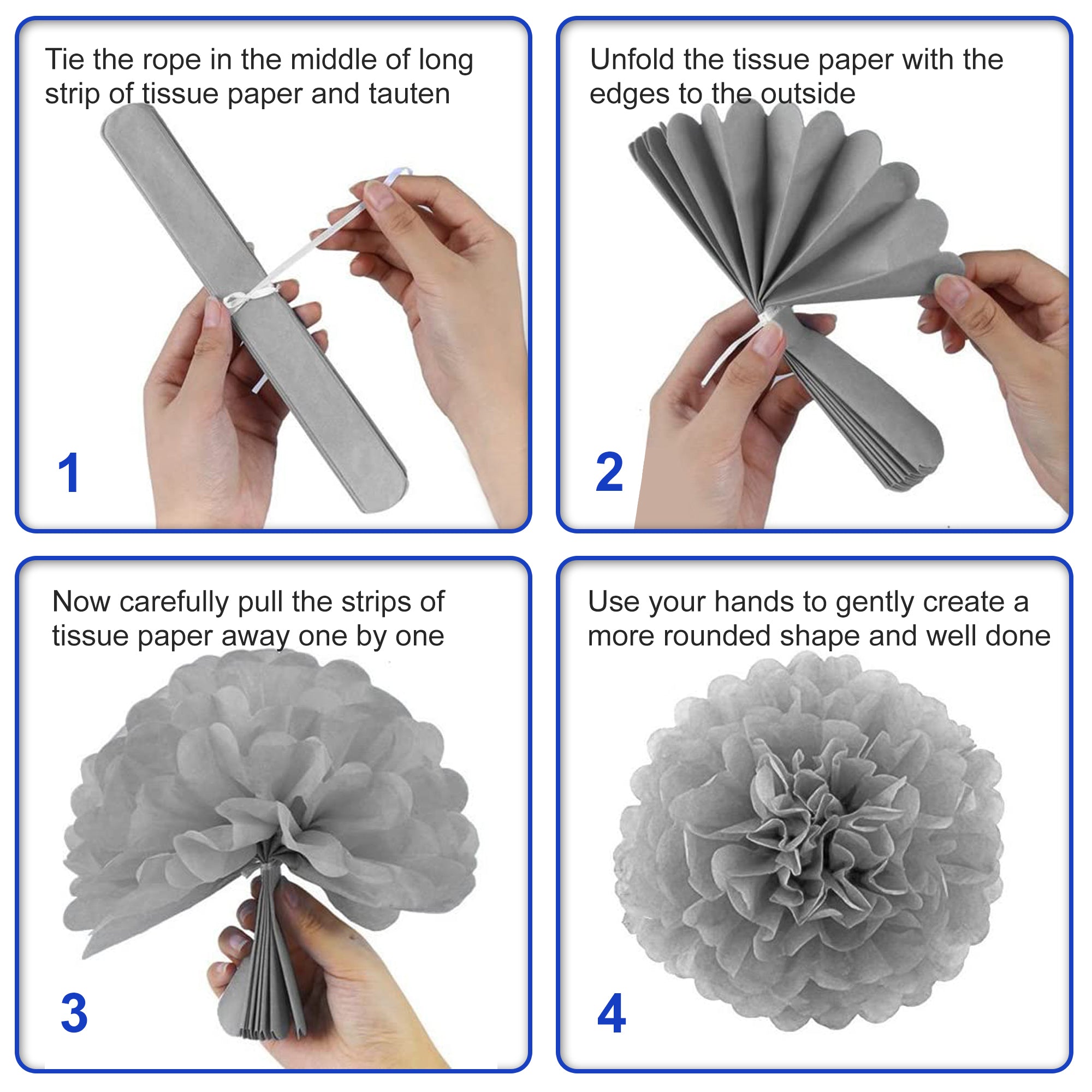 Tie the rope in the middle of long strip of tissue paper and tauten

1

Unfold the tissue paper with the edges to the outside

2

Now carefully pull the strips of tissue paper away one by one

3

Use your hands to gently create a more rounded shape and well done

4